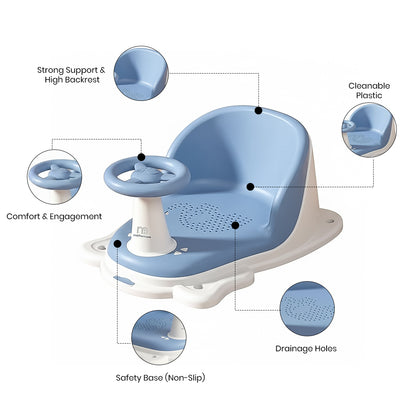 Strong Support & High Backrest

Cleanable Plastic

Comfort & Engagement

mothercare

Drainage Holes

Safety Base (Non-Slip)