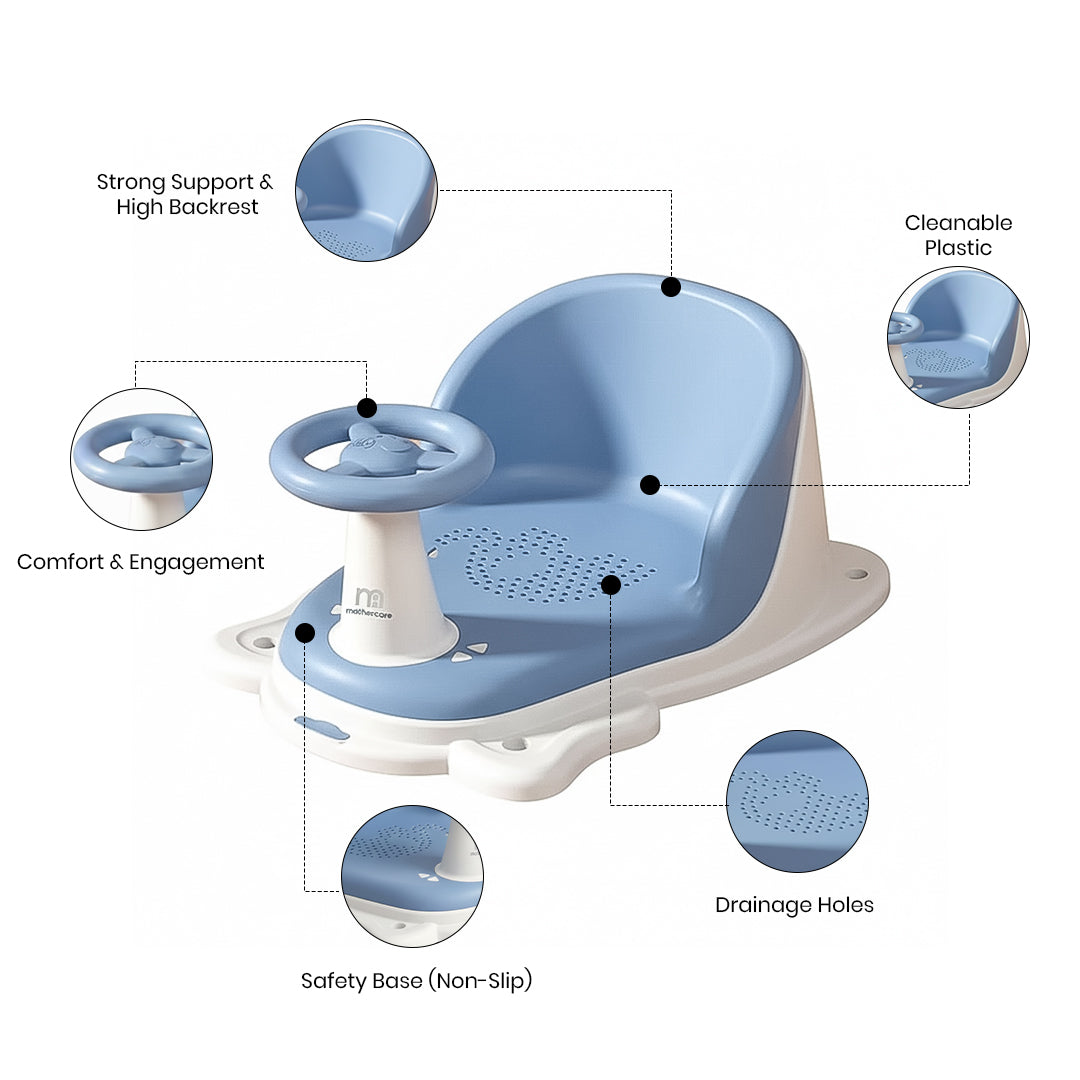 Strong Support & High Backrest

Cleanable Plastic

Comfort & Engagement

mothercare

Drainage Holes

Safety Base (Non-Slip)